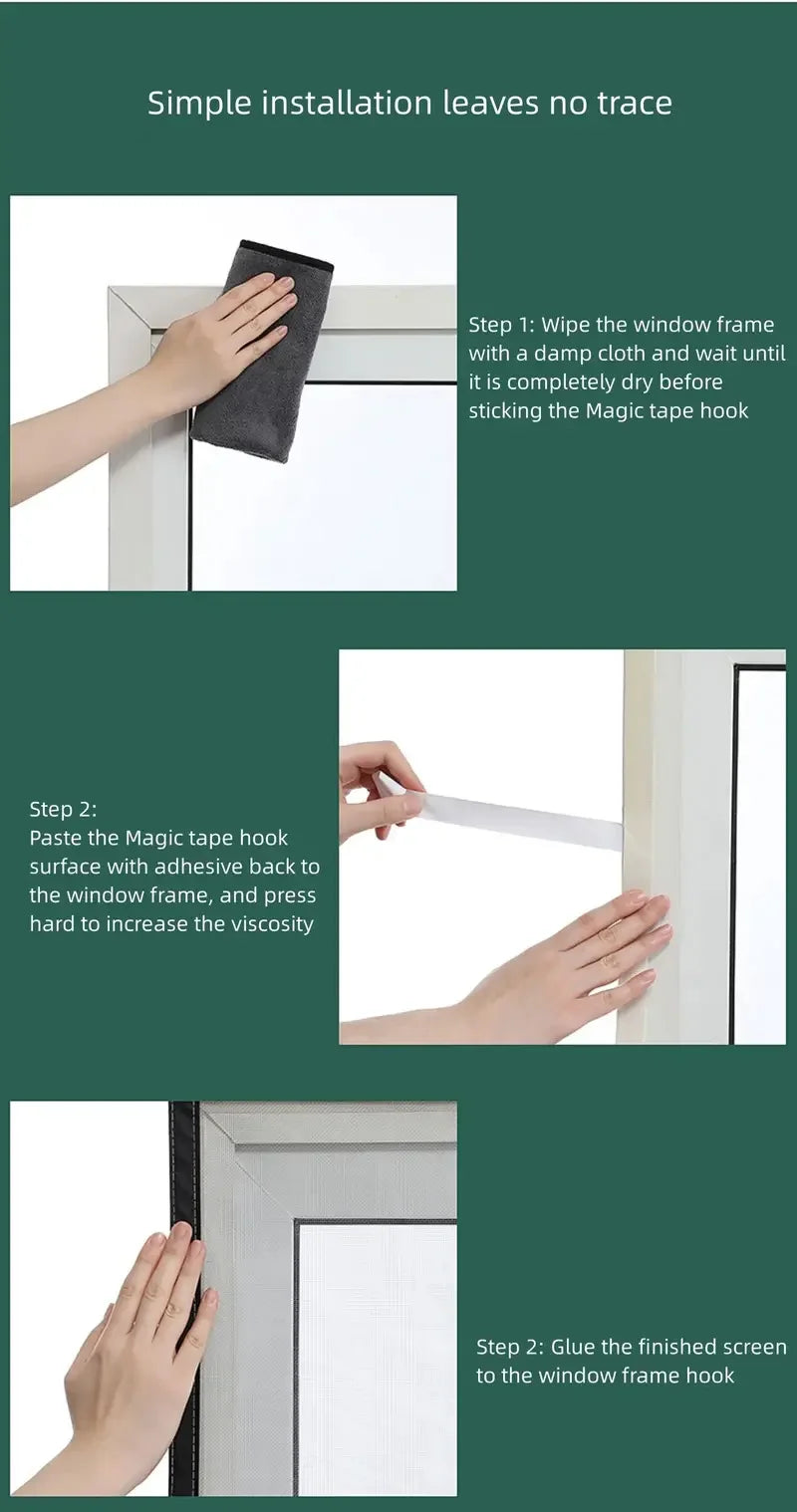 Simple installation leaves no trace

Step 1: Wipe the window frame with a damp cloth and wait until it is completely dry before sticking the Magic tape hook

Step 2:
Paste the Magic tape hook surface with adhesive back to the window frame, and press hard to increase the viscosity

Step 2: Glue the finished screen to the window frame hook